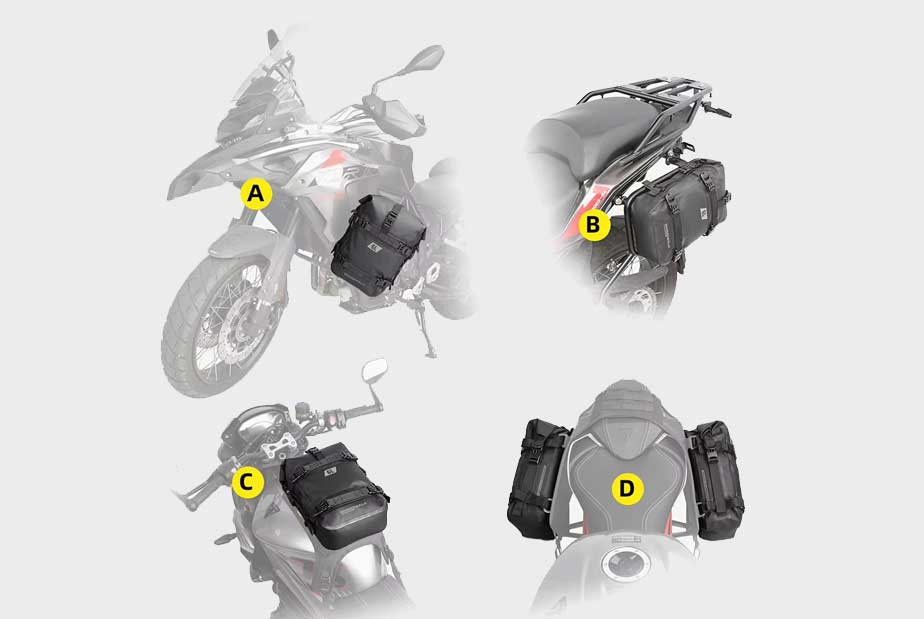 A

B

C

D