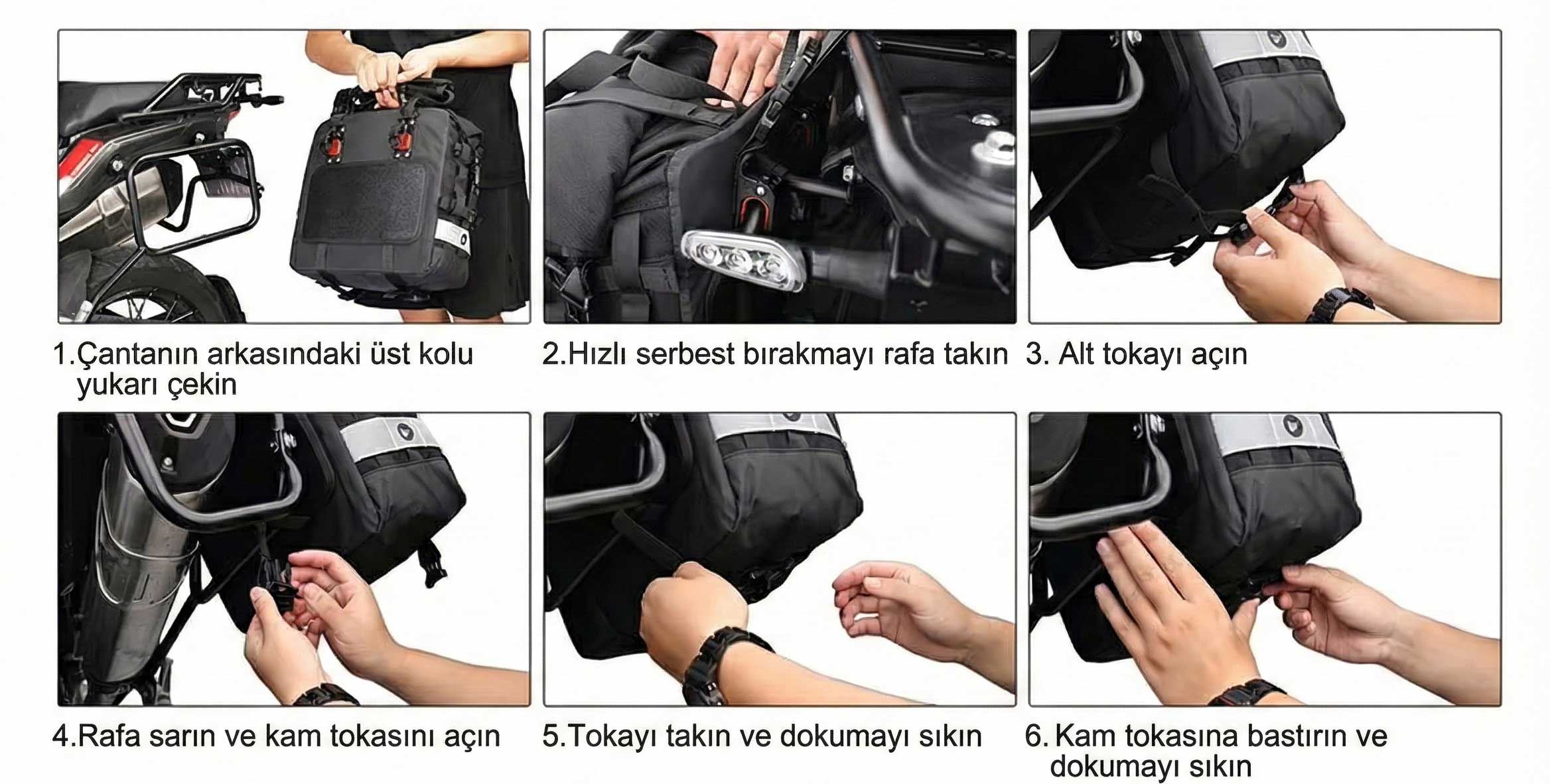 1.Çantanın arkasındaki üst kolu yukarı çekin

2.Hızlı serbest bırakmayı rafa takın

3. Alt tokayı açın

4.Rafa sarın ve kam tokasını açın

5.Tokayı takın ve dokumayı sıkın

6. Kam tokasına bastırın ve dokumayı sıkın