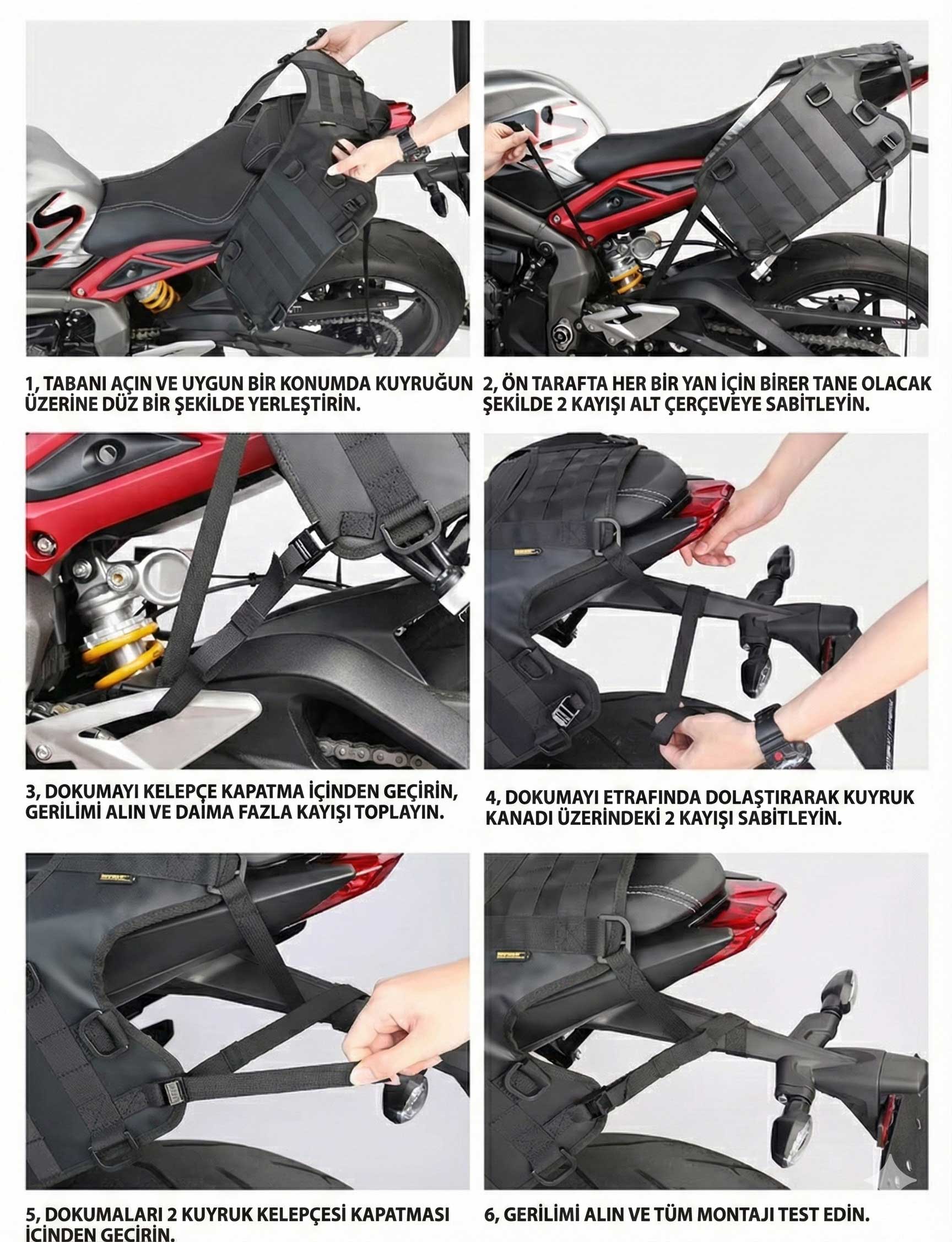 1, TABANI AÇIN VE UYGUN BİR KONUMDA KUYRUĞUN ÜZERİNE DÜZ BİR ŞEKİLDE YERLEŞTİRİN.

2, ÖN TARAFTA HER BİR YAN İÇİN BİRER TANE OLACAK ŞEKİLDE 2 KAYIŞI ALT ÇERÇEVEYE SABİTLEYİN.

3, DOKUMAYI KELEPÇE KAPATMA İÇİNDEN GEÇİRİN, GERİLİMİ ALIN VE DAİMA FAZLA KAYIŞI TOPLAYIN.

4, DOKUMAYI ETRAFINDA DOLAŞTIRARAK KUYRUK KANADI ÜZERİNDEKİ 2 KAYIŞI SABİTLEYİN.

5, DOKUMALARI 2 KUYRUK KELEPÇESİ KAPATMASI İÇİNDEN GEÇİRİN.

6, GERİLİMİ ALIN VE TÜM MONTAJI TEST EDİN.