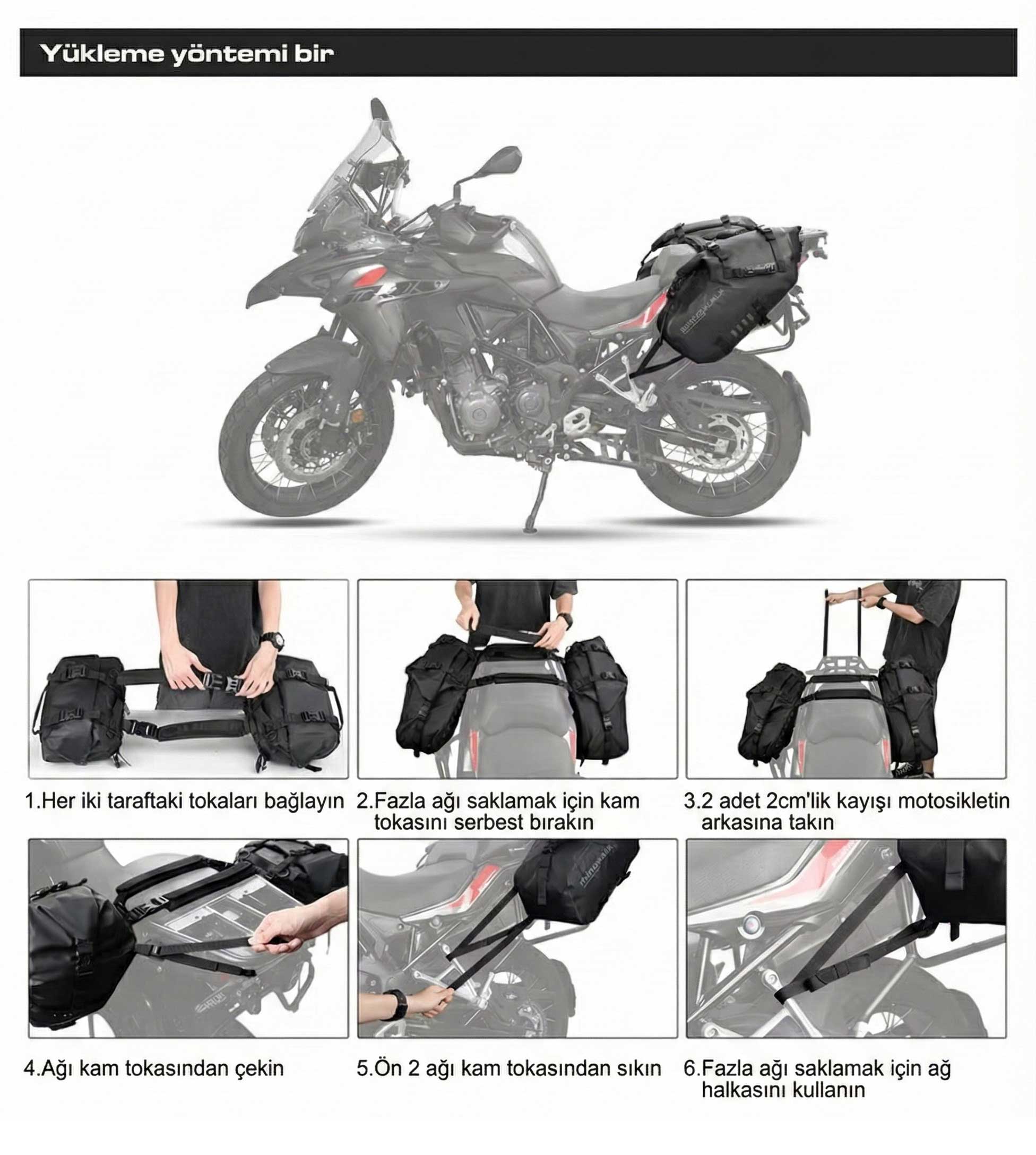 Yükleme yöntemi bir

1.Her iki taraftaki tokaları bağlayın

2.Fazla ağı saklamak için kam tokasını serbest bırakın

3.2 adet 2cm'lik kayışı motosikletin arkasına takın

4.Ağı kam tokasından çekin

5.Ön 2 ağı kam tokasından sıkın

6.Fazla ağı saklamak için ağ halkasını kullanın