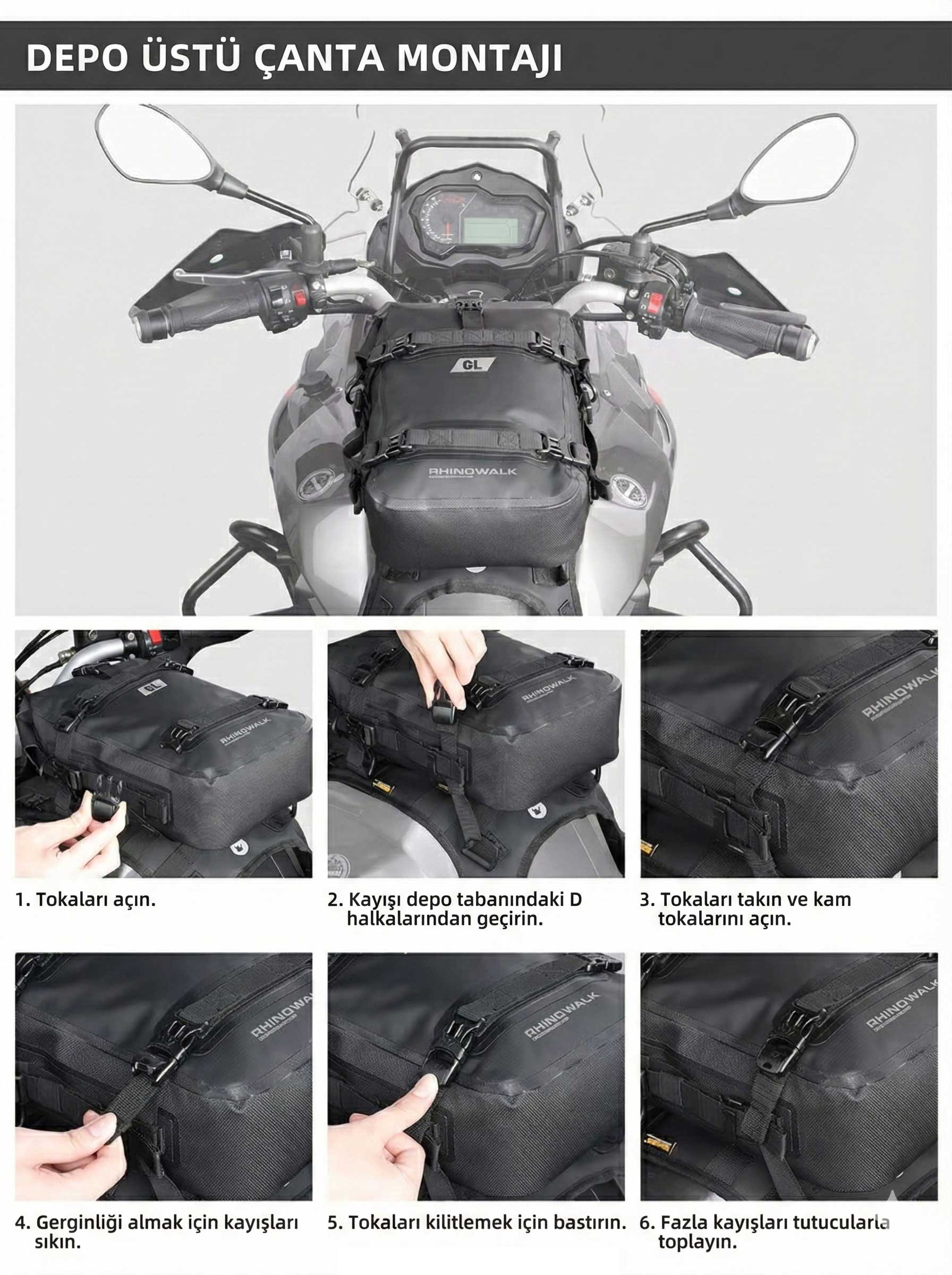 DEPO ÜSTÜ ÇANTA MONTAJI

GL

RHINOWALK

GL

RHINOWALK

RHINOWALK

RHINOWALK

1. Tokaları açın.

2. Kayışı depo tabanındaki D halkalarından geçirin.

3. Tokaları takın ve kam tokalarını açın.

RHINOWALK

RHINOWALK

RHINOWALK

4. Gerginliği almak için kayışları sıkın.

5. Tokaları kilitlemek için bastırın.

6. Fazla kayışları tutucularla toplayın.